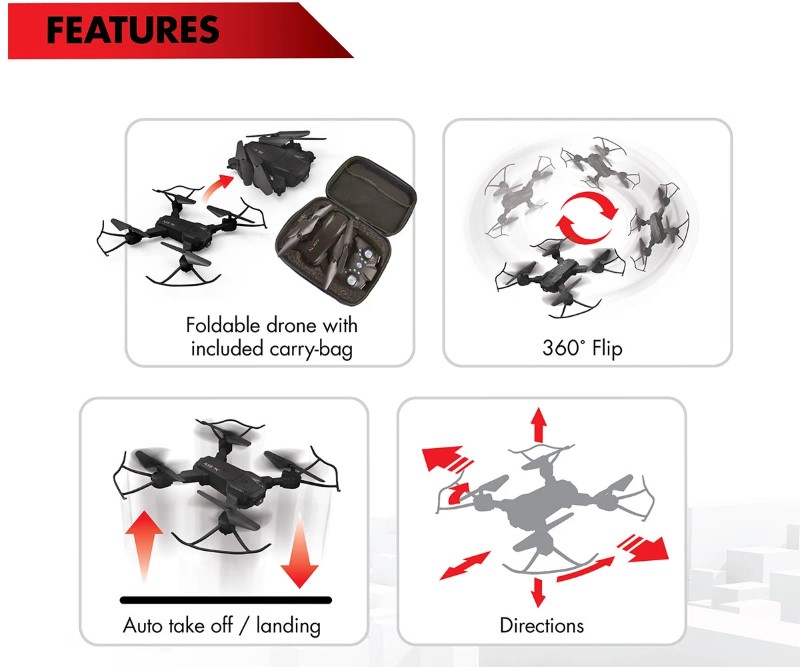 FEATURES

Foldable drone with included carry-bag

360° Flip

Auto take off / landing

Directions